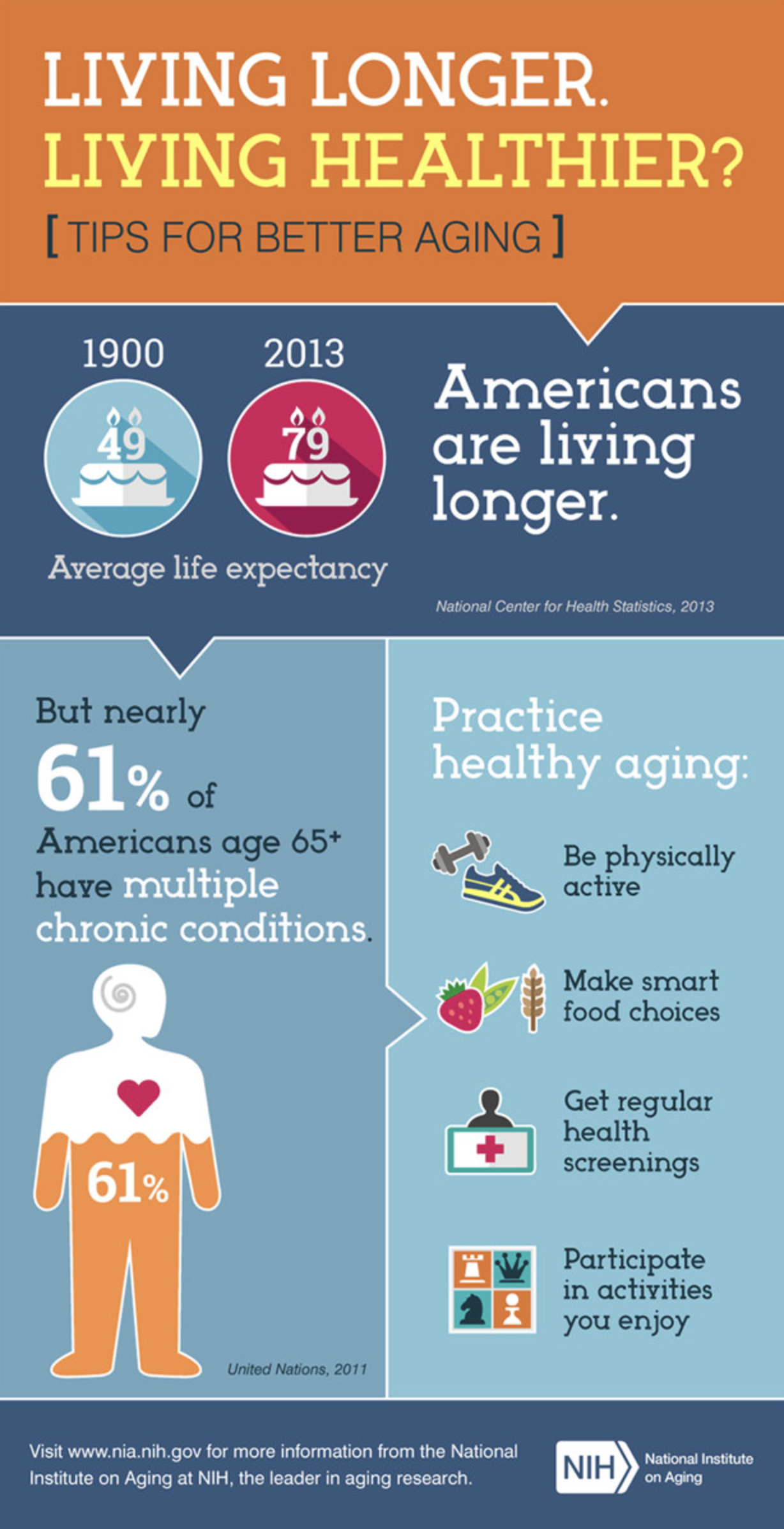 LIVING LONGER.
LIVING HEALTHIER?
[ TIPS FOR BETTER AGING ]

1900
49

2013
79

Average life expectancy

Americans are living longer.

National Center for Health Statistics, 2013

But nearly 61% of Americans age 65+ have multiple chronic conditions.

61%

United Nations, 2011

Practice healthy aging:

Be physically active

Make smart food choices

Get regular health screenings

Participate in activities you enjoy

Visit www.nia.nih.gov for more information from the National Institute on Aging at NIH, the leader in aging research.

NIH National Institute on Aging